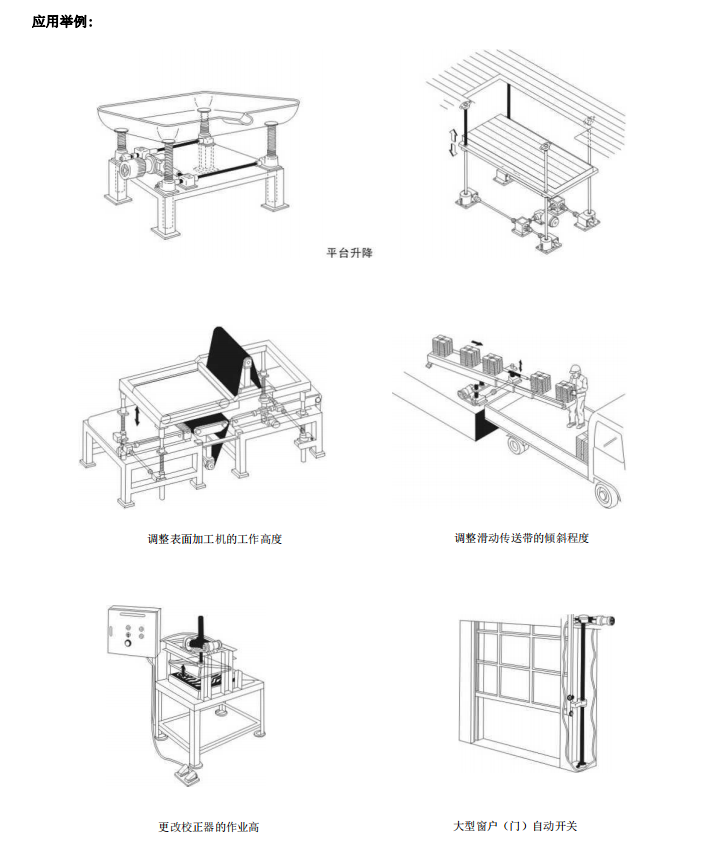 应用举例：

平台升降

调整表面加工机的工作高度

调整滑动传送带的倾斜程度

更改校正器的作业高

大型窗户（门）自动开关