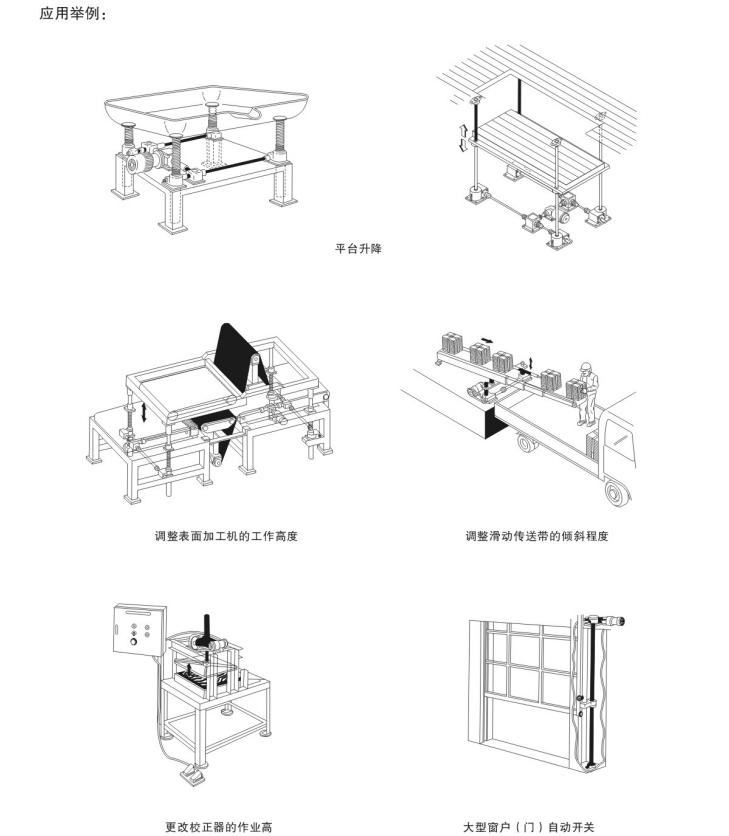 应用举例：

平台升降

调整表面加工机的工作高度

调整滑动传送带的倾斜程度

更改校正器的作业高

大型窗户（门）自动开关